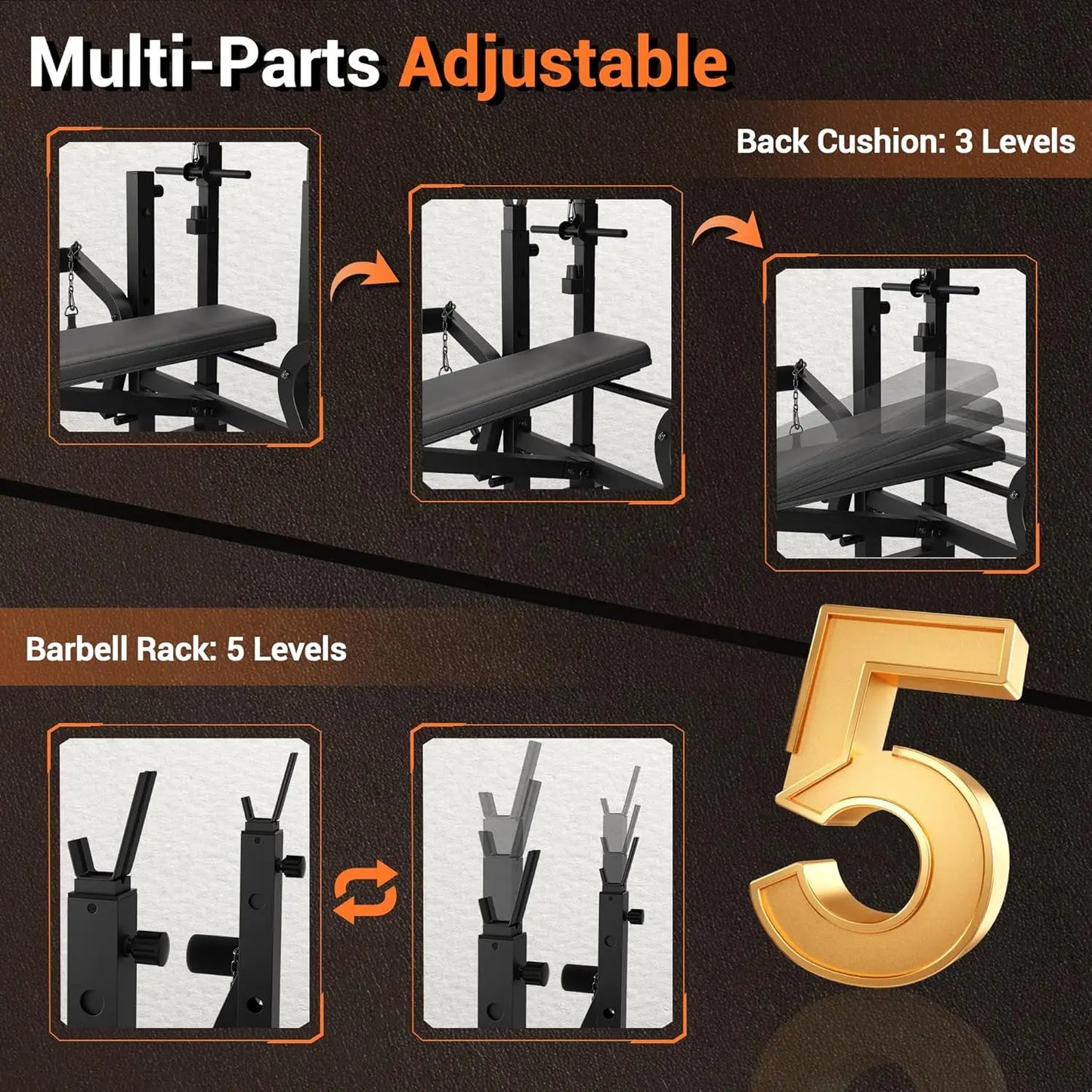 Multi-Parts Adjustable

Back Cushion: 3 Levels

Barbell Rack: 5 Levels

5